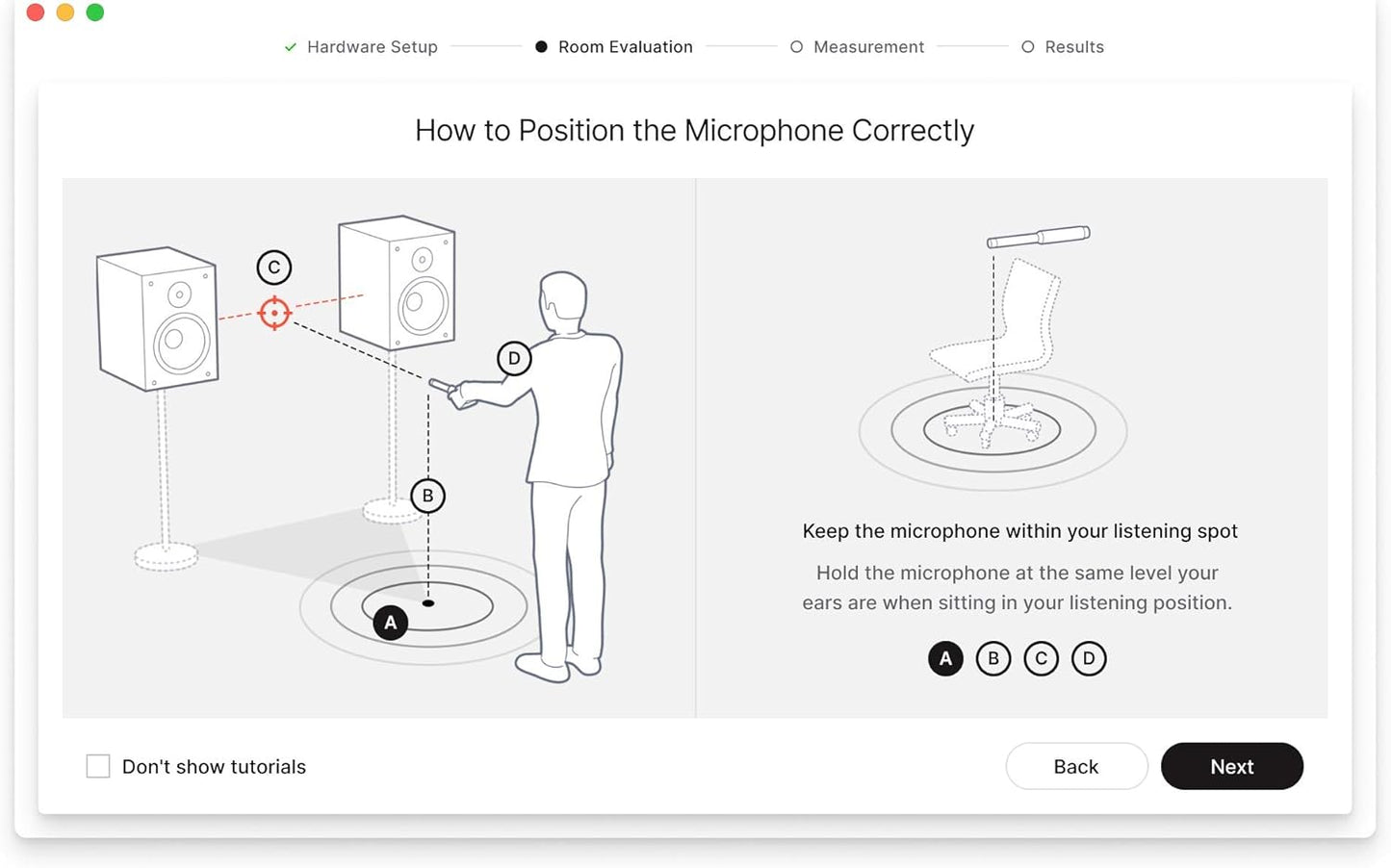 Hardware Setup Room Evaluation Measurement Results

How to Position the Microphone Correctly

C

D

B

A

Keep the microphone within your listening spot

Hold the microphone at the same level your ears are when sitting in your listening position.

A B C D

Don't show tutorials

Back

Next